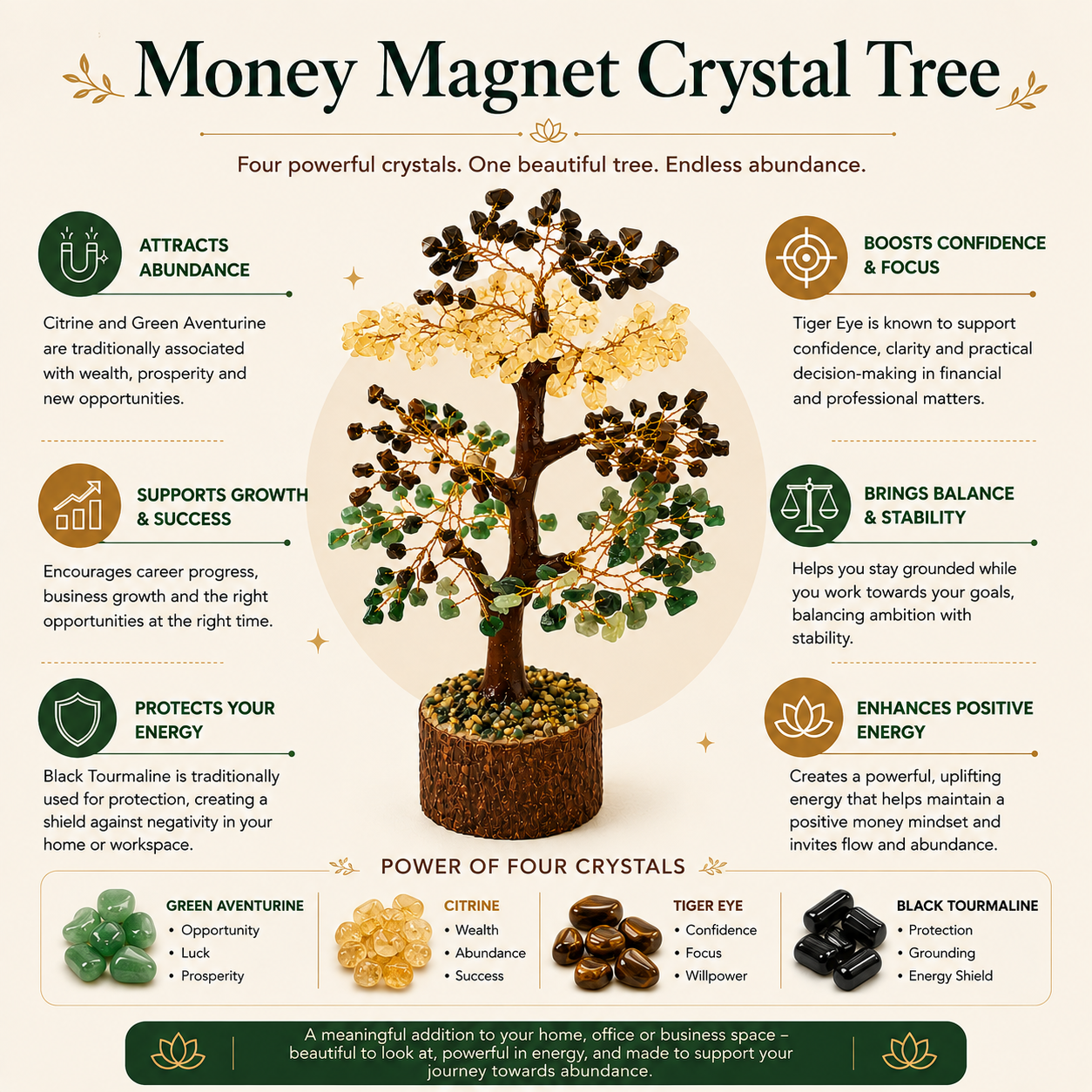 Money Magnet Crystal Tree

Four powerful crystals. One beautiful tree. Endless abundance.

ATTRACTS ABUNDANCE

Citrine and Green Aventurine are traditionally associated with wealth, prosperity and new opportunities.

SUPPORTS GROWTH & SUCCESS

Encourages career progress, business growth and the right opportunities at the right time.

PROTECTS YOUR ENERGY

Black Tourmaline is traditionally used for protection, creating a shield against negativity in your home or workspace.

BOOSTS CONFIDENCE & FOCUS

Tiger Eye is known to support confidence, clarity and practical decision-making in financial and professional matters.

BRINGS BALANCE & STABILITY

Helps you stay grounded while you work towards your goals, balancing ambition with stability.

ENHANCES POSITIVE ENERGY

Creates a powerful, uplifting energy that helps maintain a positive money mindset and invites flow and abundance.

POWER OF FOUR CRYSTALS

GREEN AVENTURINE
• Opportunity
• Luck
• Prosperity

CITRINE
• Wealth
• Abundance
• Success

TIGER EYE
• Confidence
• Focus
• Willpower

BLACK TOURMALINE
• Protection
• Grounding
• Energy Shield

A meaningful addition to your home, office or business space – beautiful to look at, powerful in energy, and made to support your journey towards abundance.